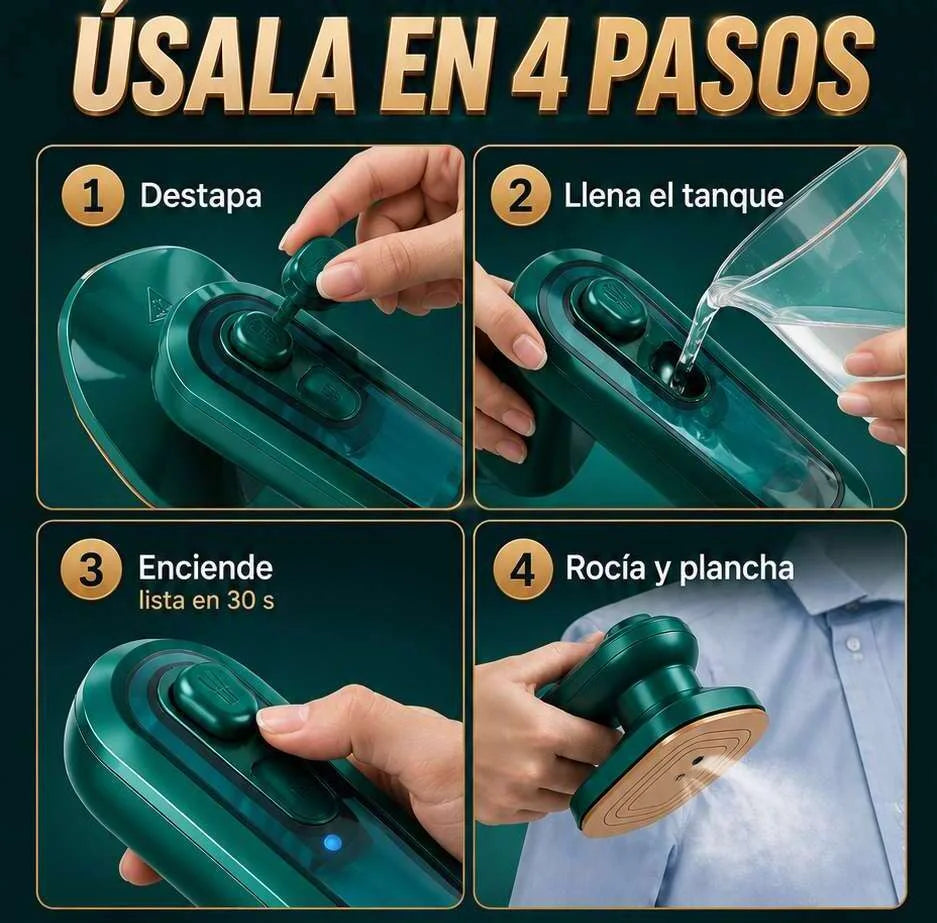 ÚSALA EN 4 PASOS

1 Destapa

2 Llena el tanque

3 Enciende
lista en 30 s

4 Rocía y plancha